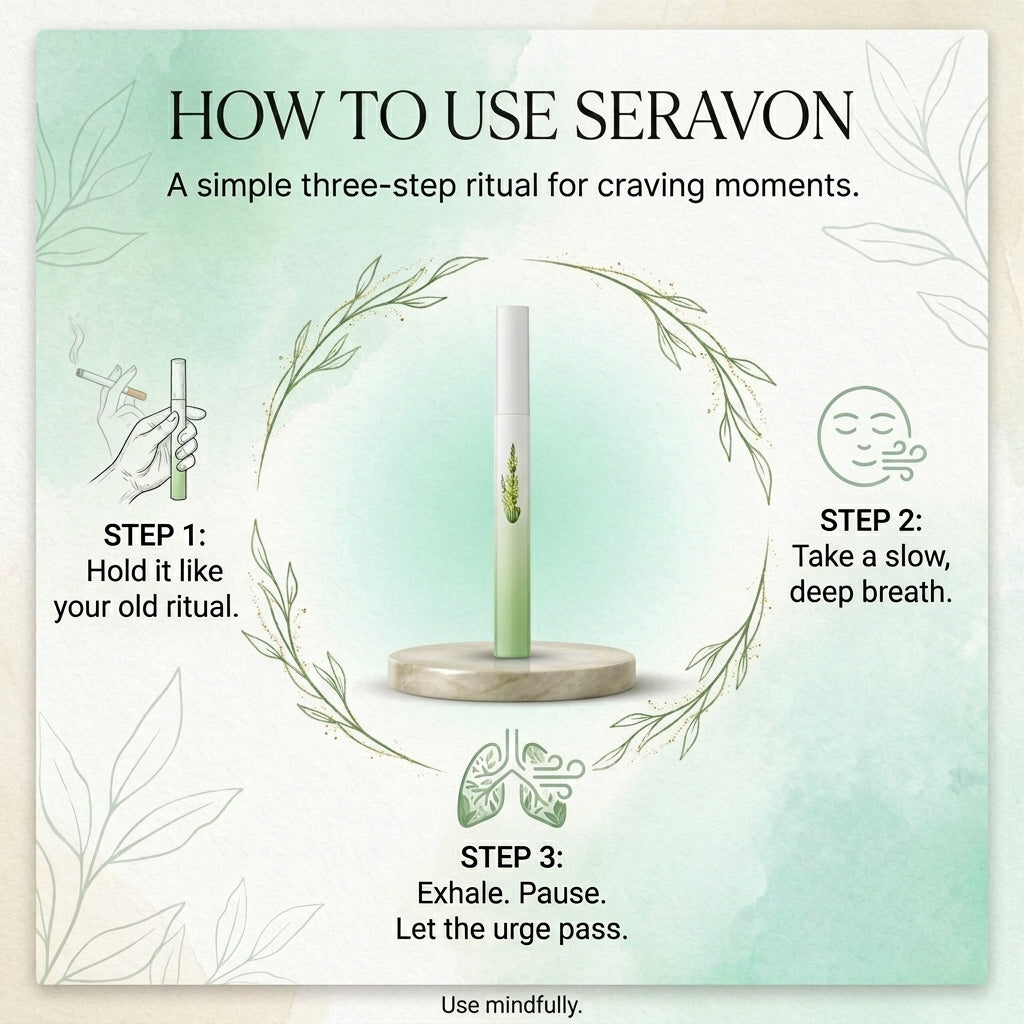 HOW TO USE SERAVON

A simple three-step ritual for craving moments.

STEP 1:
Hold it like your old ritual.

STEP 2:
Take a slow, deep breath.

STEP 3:
Exhale. Pause.
Let the urge pass.

Use mindfully.